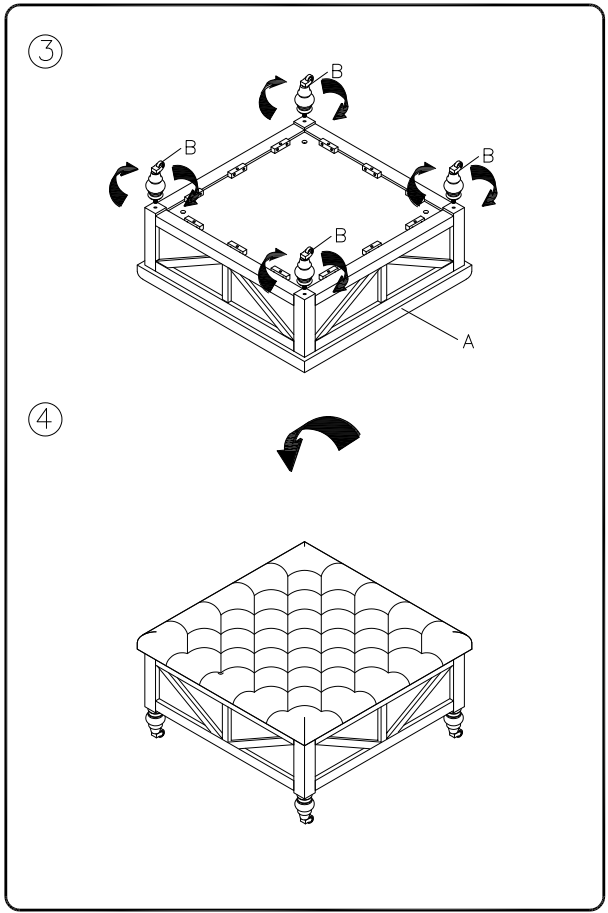 ③

B
B
B
B
A

④