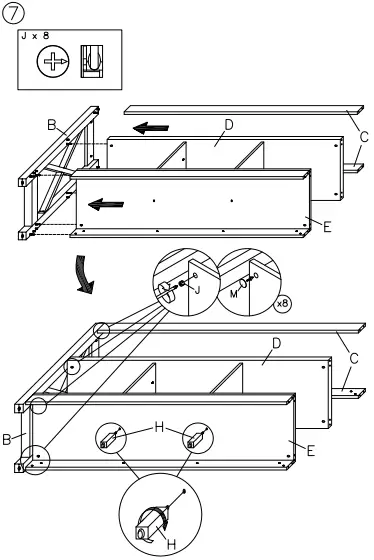 7

J x 8

B
D
C
E

J
M
x8

D
C
B
H
E

H