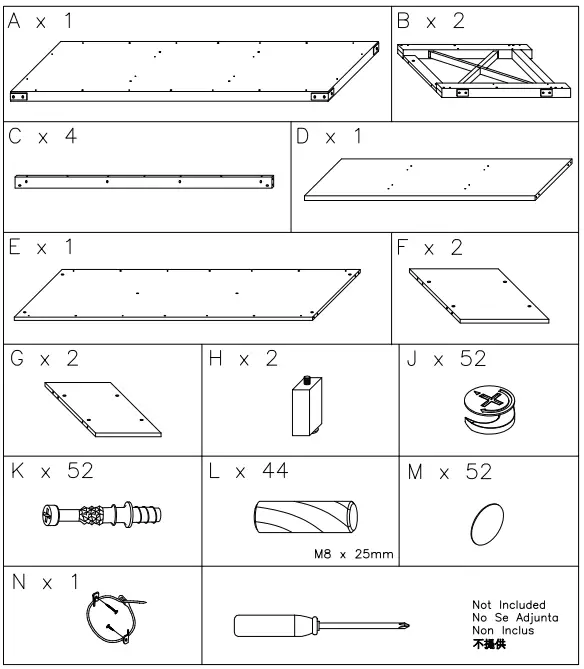 A x 1

B x 2

C x 4

D x 1

E x 1

F x 2

G x 2

H x 2

J x 52

K x 52

L x 44

M8 x 25mm

M x 52

N x 1

Not Included
No Se Adjunta
Non Inclus
不提供