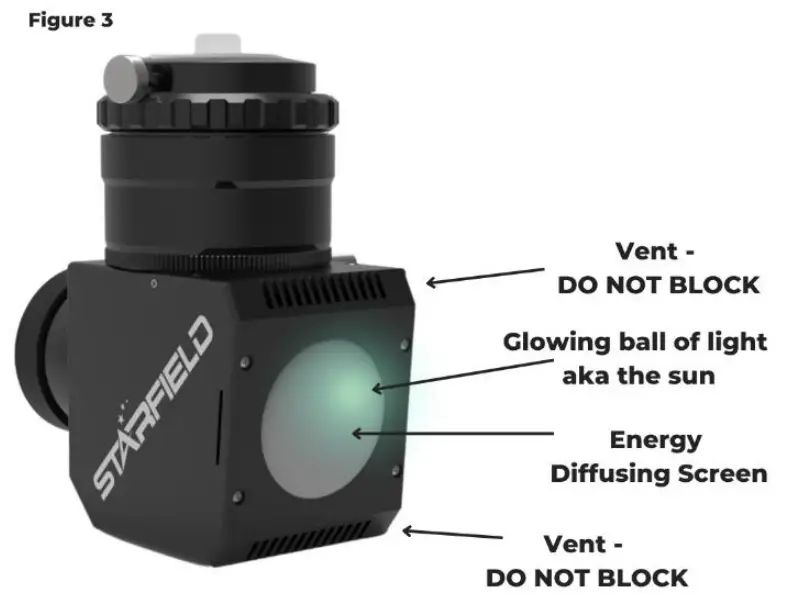 Figure 3

STARFIELD

Vent -
DO NOT BLOCK

Glowing ball of light
aka the sun

Energy
Diffusing Screen

Vent -
DO NOT BLOCK