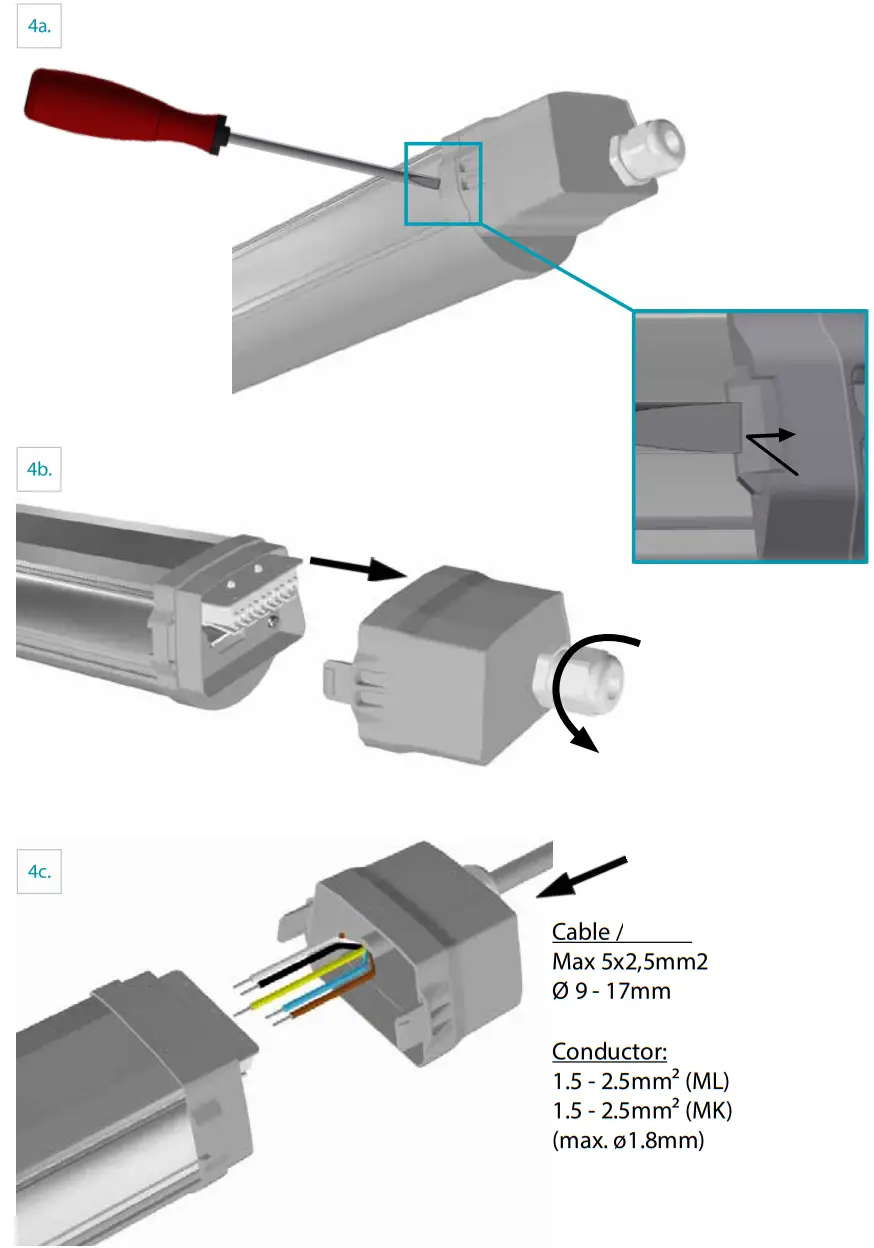 4a.

4b.

4c.

Cable /
Max 5x2,5mm2
Ø 9 - 17mm

Conductor:
1.5 - 2.5mm² (ML)
1.5 - 2.5mm² (MK)
(max. ø1.8mm)