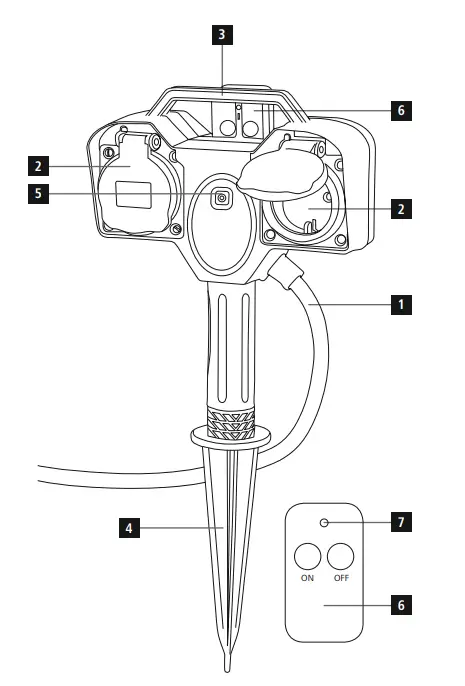 3
6
2
5
2
1
4
7
ON
OFF
6