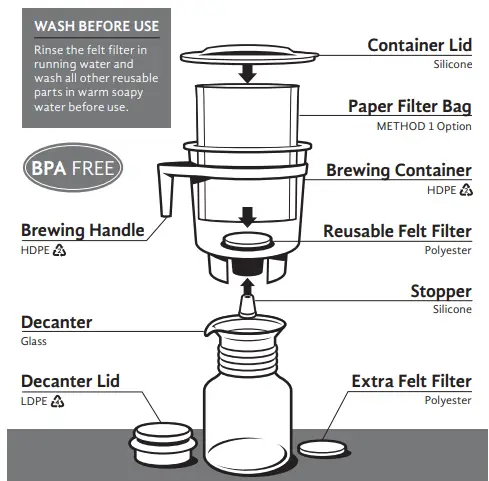 WASH BEFORE USE
Rinse the felt filter in running water and wash all other reusable parts in warm soapy water before use.

BPA FREE

Container Lid
Silicone

Paper Filter Bag
METHOD 1 Option

Brewing Container
HDPE

Brewing Handle
HDPE

Reusable Felt Filter
Polyester

Stopper
Silicone

Decanter
Glass

Decanter Lid
LDPE

Extra Felt Filter
Polyester