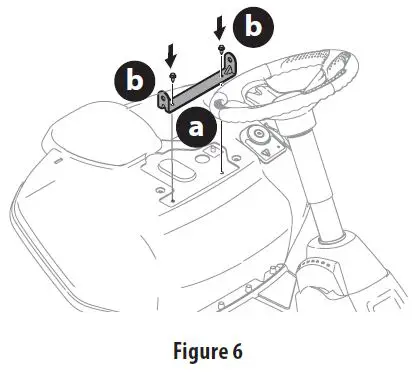 b
b
a
Figure 6