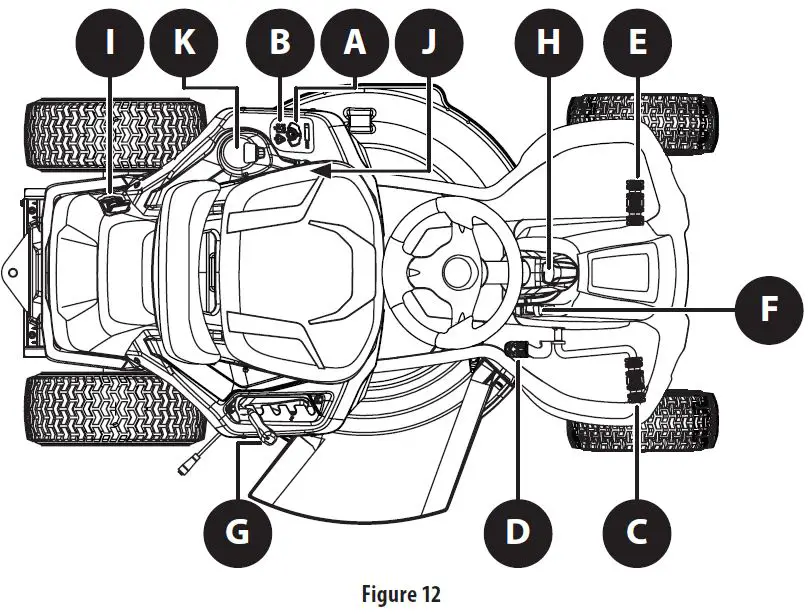 I
K
B
A
J
H
E
F
G
D
C

Figure 12