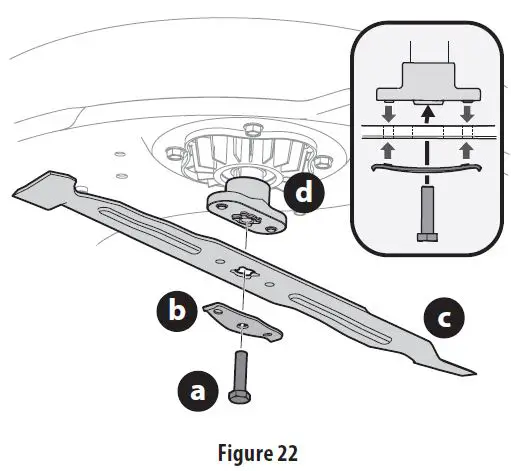 d

b

c

a

Figure 22