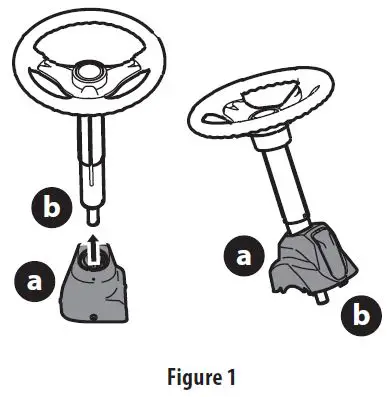 b
a
a
b

Figure 1