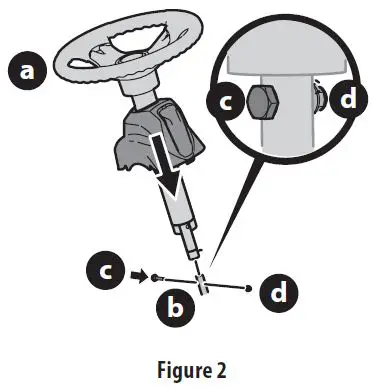 a

c

d

c

b

d

Figure 2