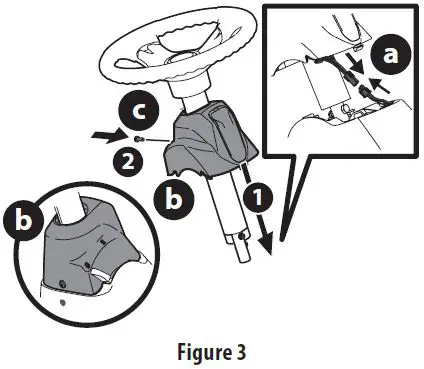 a

c

2

b

1

b

Figure 3