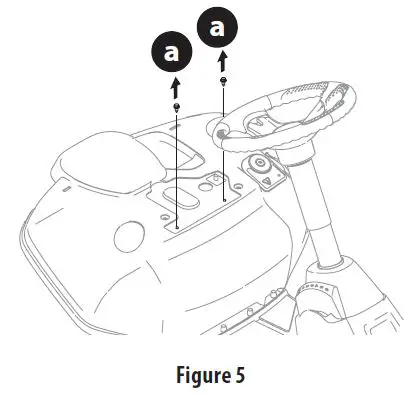 a
a

Figure 5