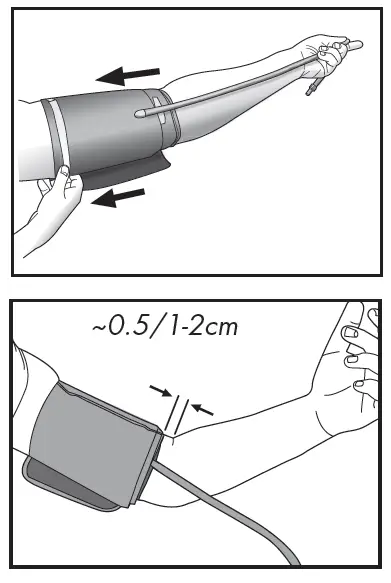 ~0.5/1-2cm