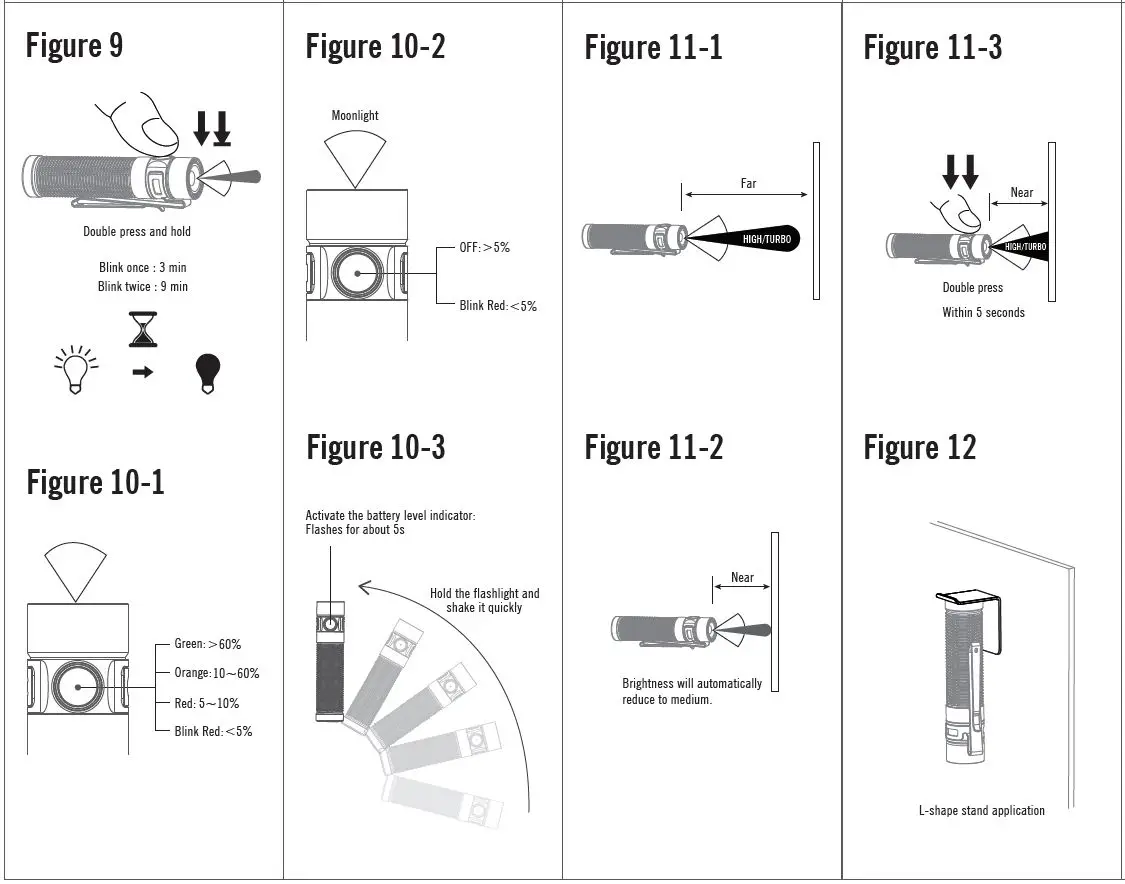 Figure 9

Double press and hold

Blink once : 3 min
Blink twice : 9 min

Figure 10-1

Green: >60%
Orange: 10～60%
Red: 5～10%
Blink Red: <5%

Figure 10-2

Moonlight

OFF: >5%
Blink Red: <5%

Figure 10-3

Activate the battery level indicator: Flashes for about 5s

Hold the flashlight and shake it quickly

Figure 11-1

Far

HIGH/TURBO

Figure 11-2

Near

Brightness will automatically reduce to medium.

Figure 11-3

Near

HIGH/TURBO

Double press
Within 5 seconds

Figure 12

L-shape stand application