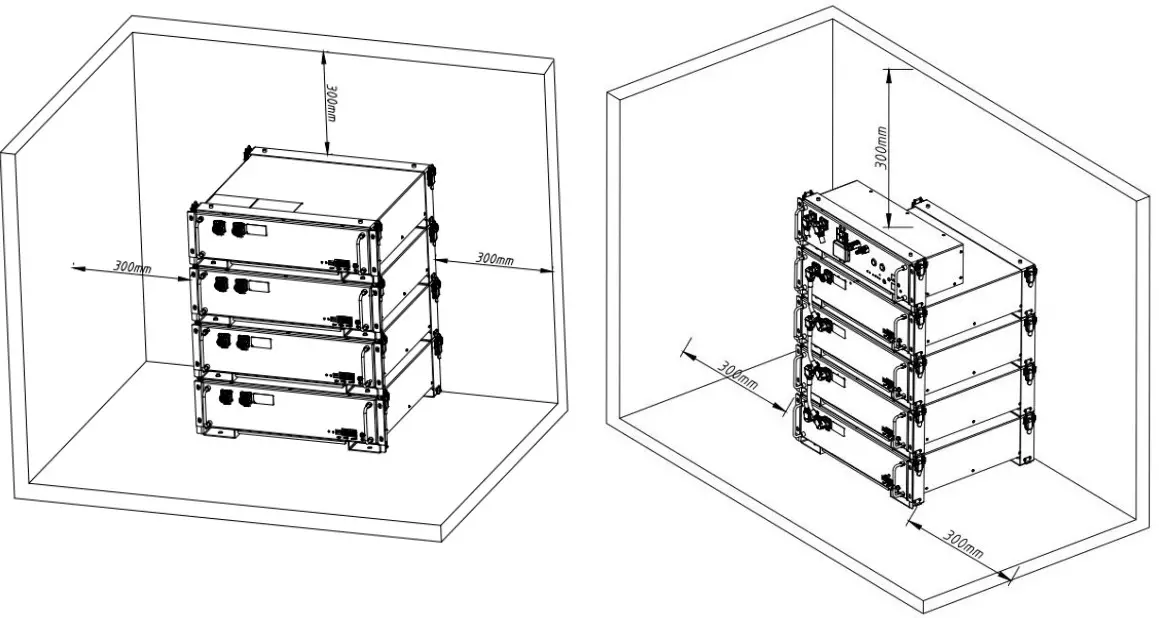 300mm
300mm
300mm
300mm
300mm
300mm