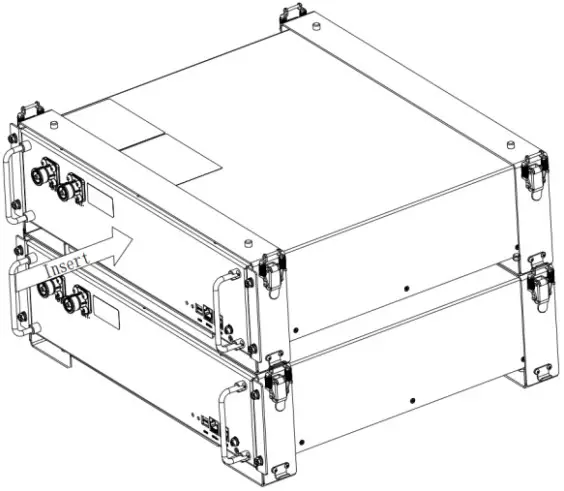 Insert