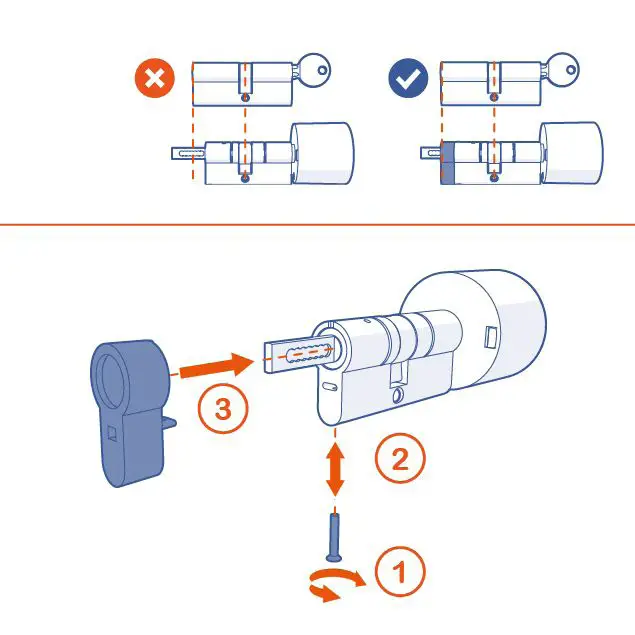 3

2

1