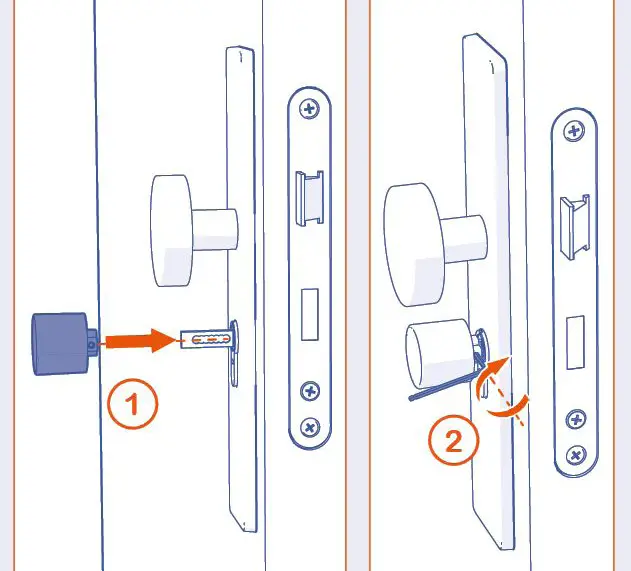 1

2