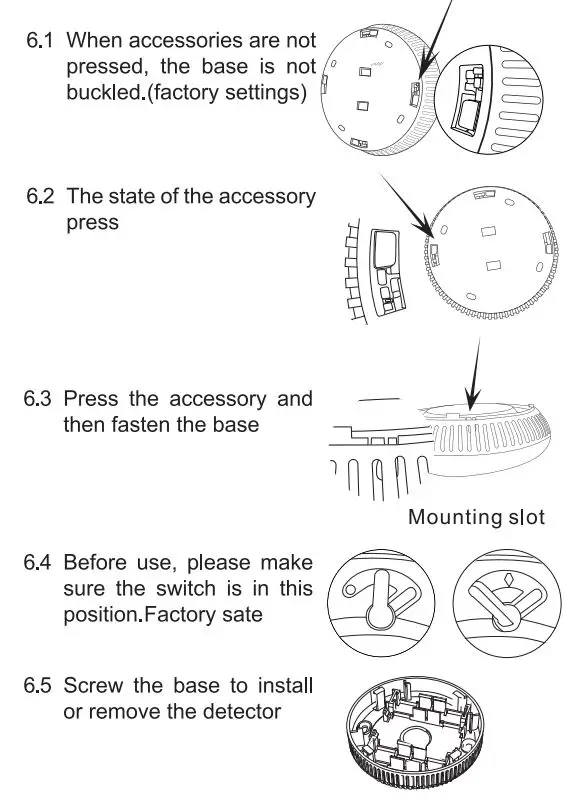 6.1 When accessories are not pressed, the base is not buckled.(factory settings)

6.2 The state of the accessory press

6.3 Press the accessory and then fasten the base

Mounting slot

6.4 Before use, please make sure the switch is in this position.Factory sate

6.5 Screw the base to install or remove the detector