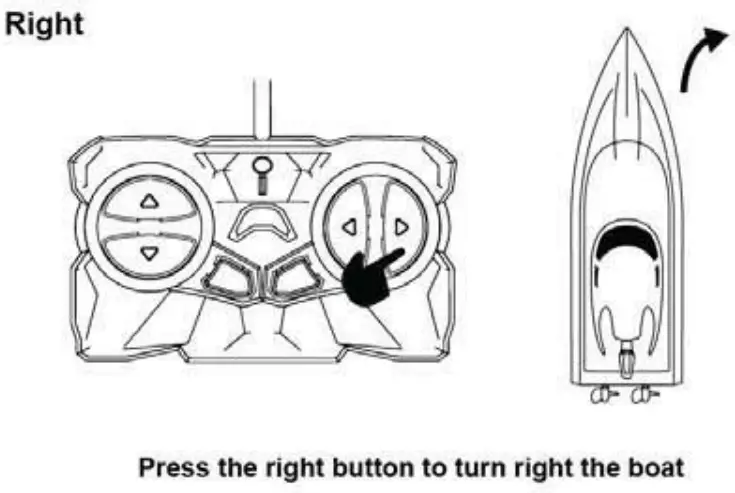 Right

Press the right button to turn right the boat