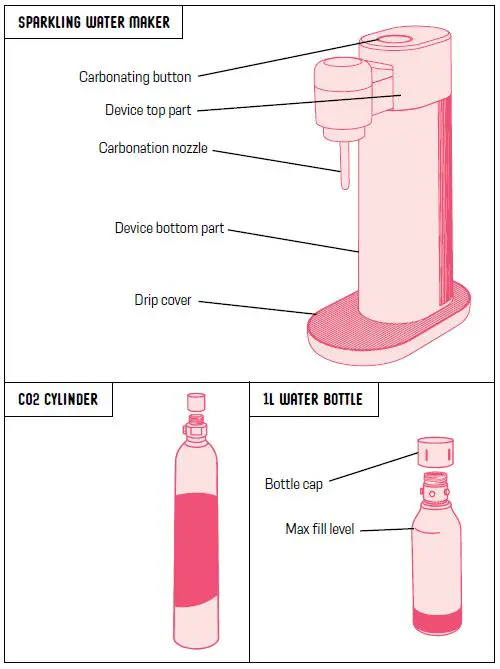 SPARKLING WATER MAKER

Carbonating button

Device top part

Carbonation nozzle

Device bottom part

Drip cover

CO2 CYLINDER

1L WATER BOTTLE

Bottle cap

Max fill level