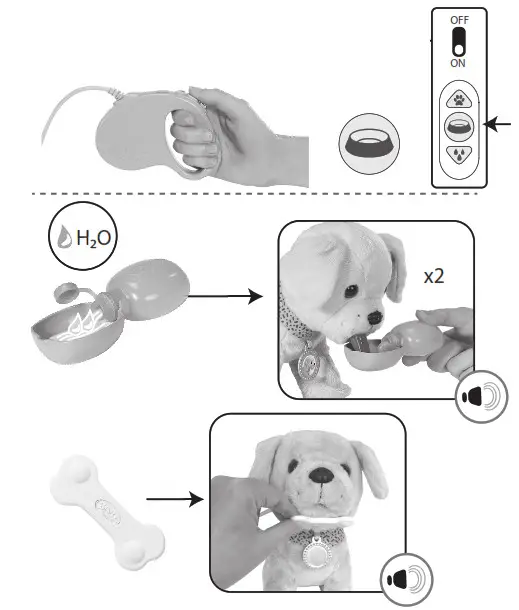 OFF
ON
$H_2O$
x2