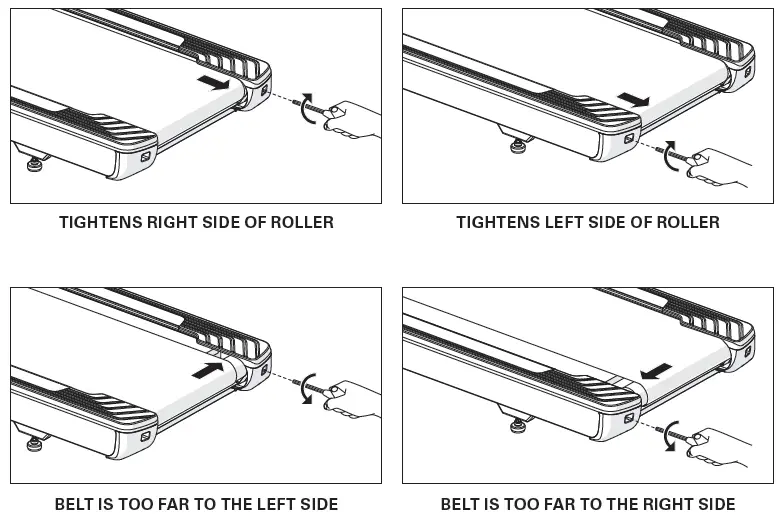 TIGHTENS RIGHT SIDE OF ROLLER

TIGHTENS LEFT SIDE OF ROLLER

BELT IS TOO FAR TO THE LEFT SIDE

BELT IS TOO FAR TO THE RIGHT SIDE