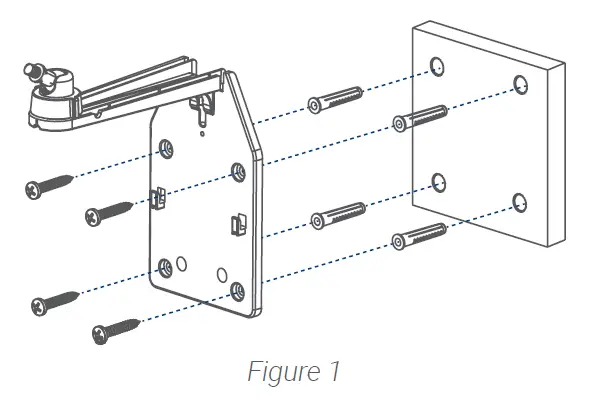 Figure 1