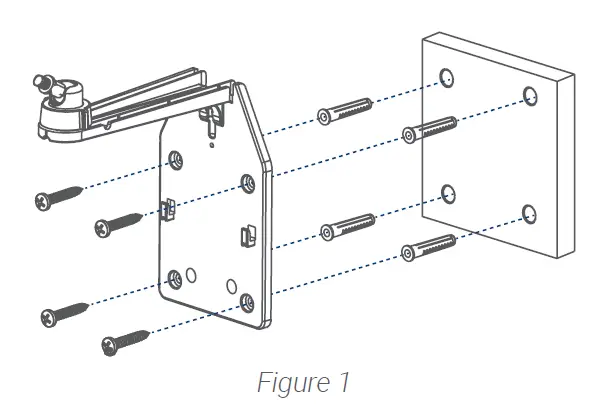 Figure 1