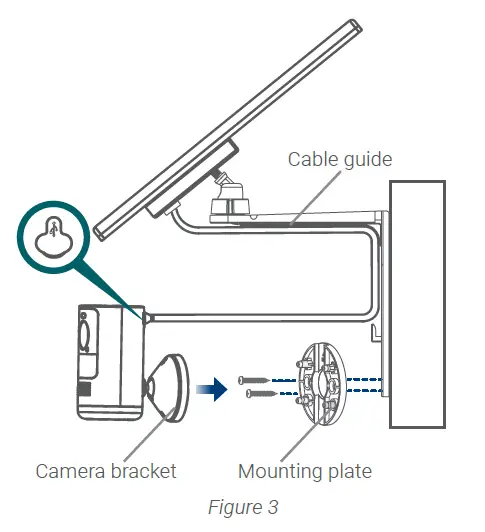 Cable guide

Camera bracket

Mounting plate

Figure 3