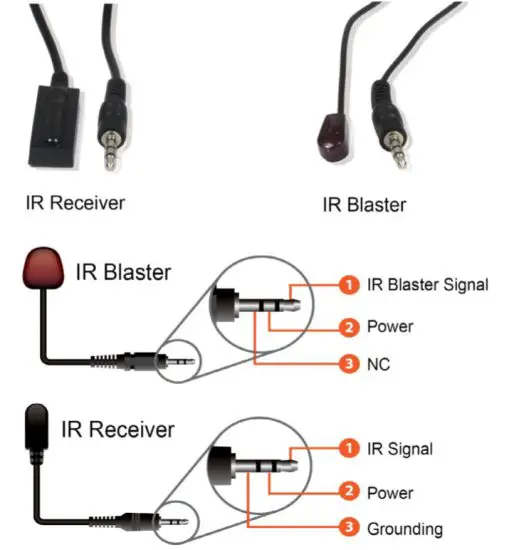 IR Receiver

IR Blaster

IR Blaster

1 IR Blaster Signal

2 Power

3 NC

IR Receiver

1 IR Signal

2 Power

3 Grounding