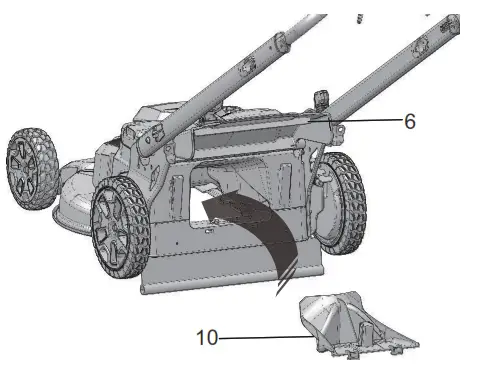 6

10