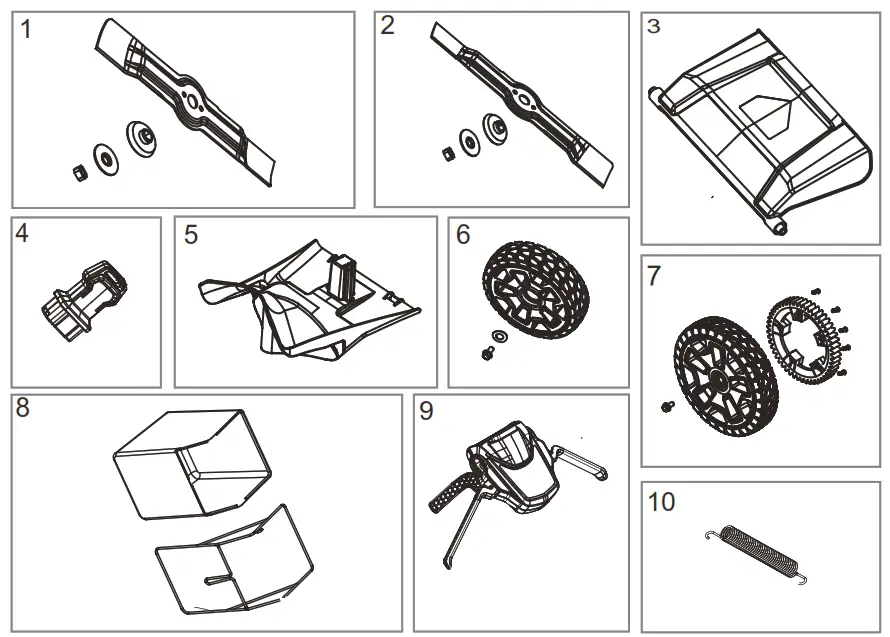 1

2

3

4

5

6

7

8

9

10