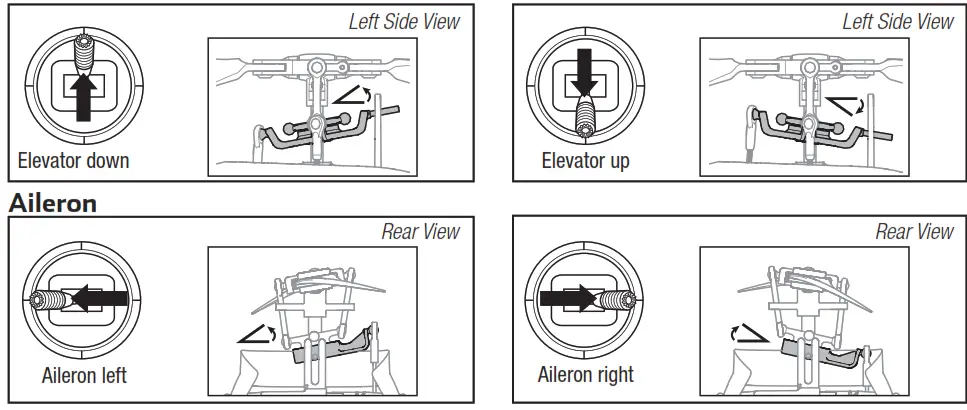 Left Side View

Elevator down

Left Side View

Elevator up

Aileron

Rear View

Aileron left

Rear View

Aileron right