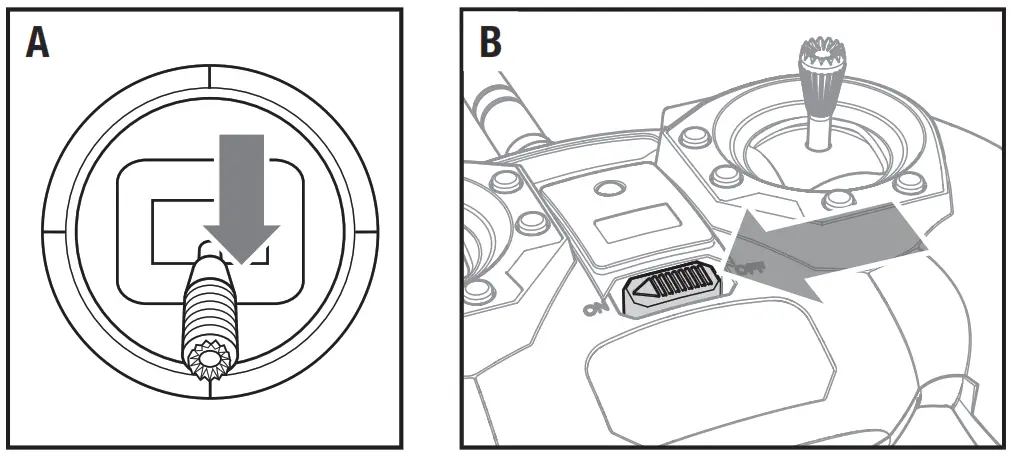 A

B

ON

OFF