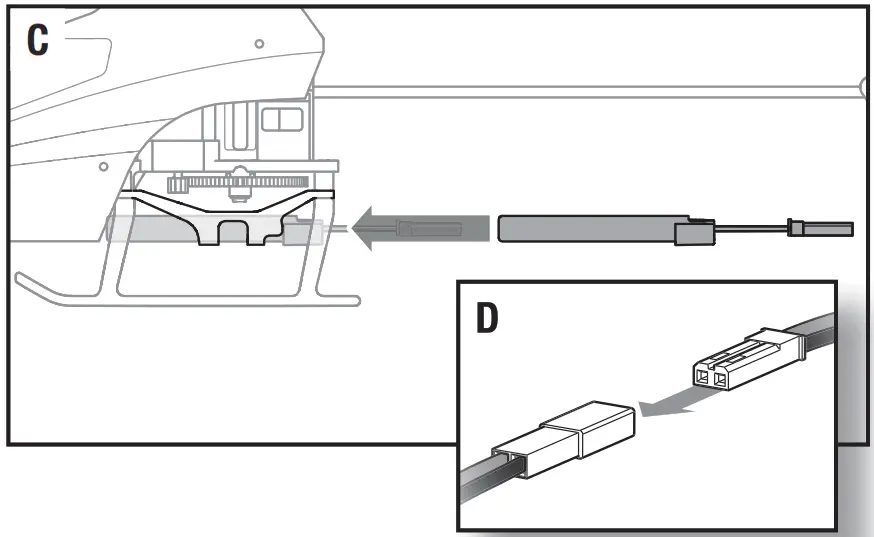 C

D