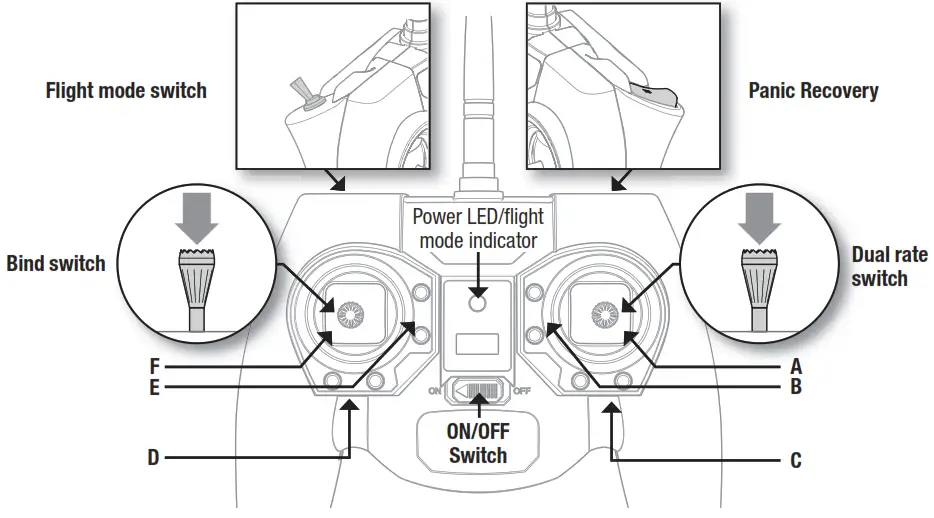 Flight mode switch

Panic Recovery

Power LED/flight mode indicator

Bind switch

Dual rate switch

F

E

A

B

ON

OFF

ON/OFF Switch

D

C