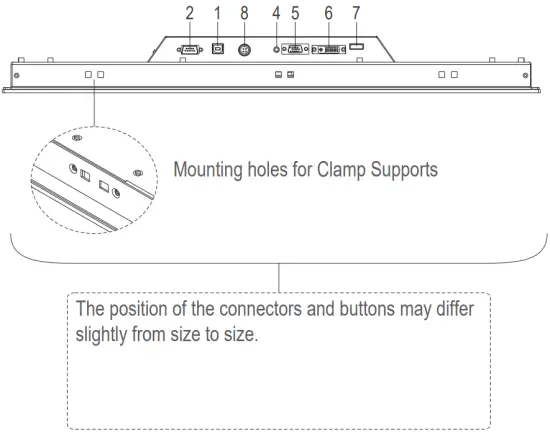 2 1 8 4 5 6 7

Mounting holes for Clamp Supports

The position of the connectors and buttons may differ slightly from size to size.