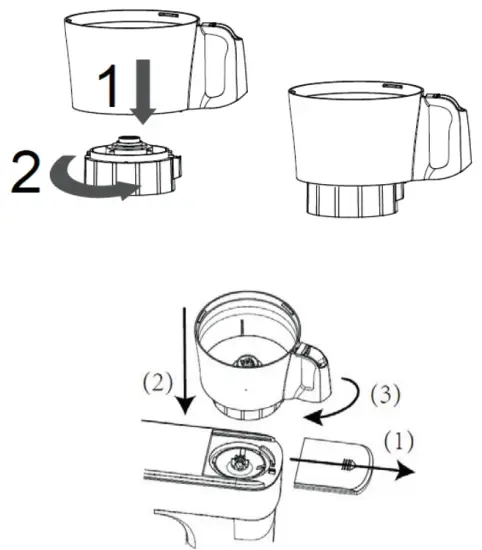 1
2
(2)
(3)
(1)