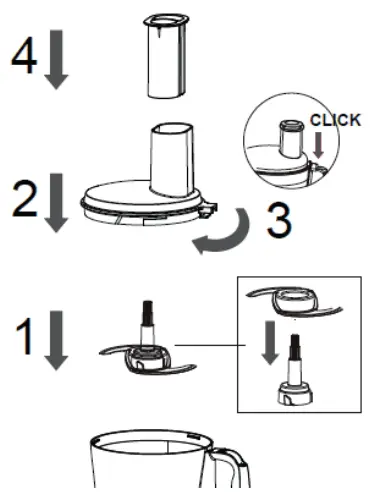 4

CLICK

2

3

1