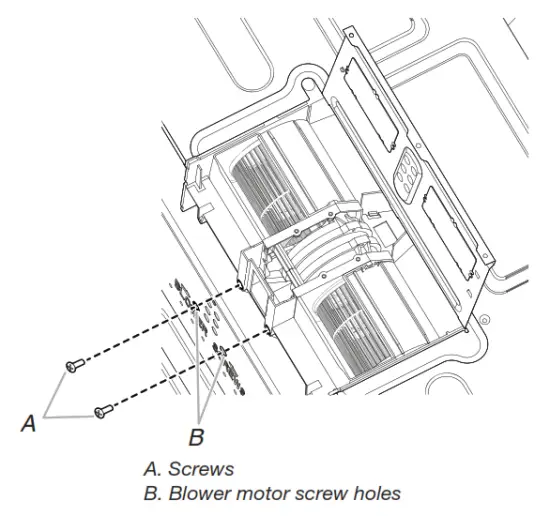 A

B

A. Screws
B. Blower motor screw holes