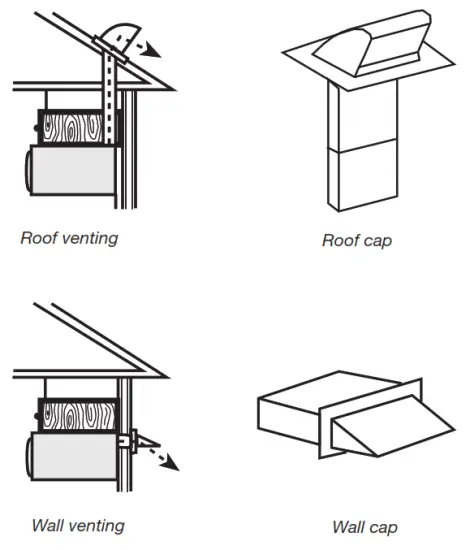 Roof venting

Roof cap

Wall venting

Wall cap