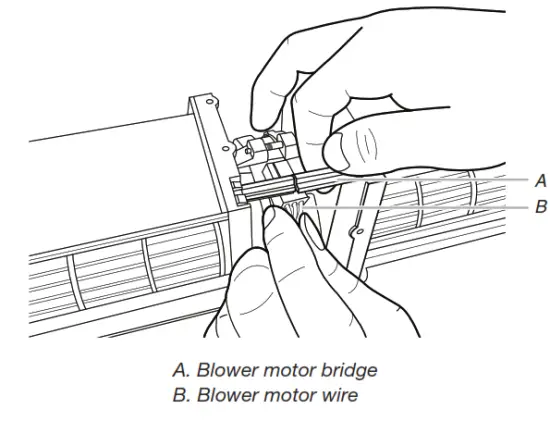 A
B

A. Blower motor bridge
B. Blower motor wire