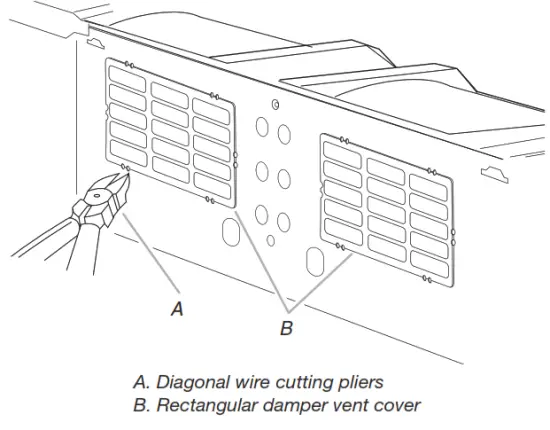 A

B

A. Diagonal wire cutting pliers
B. Rectangular damper vent cover