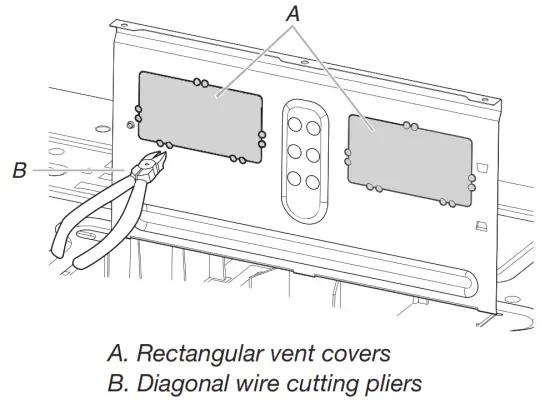 A

B

A. Rectangular vent covers
B. Diagonal wire cutting pliers