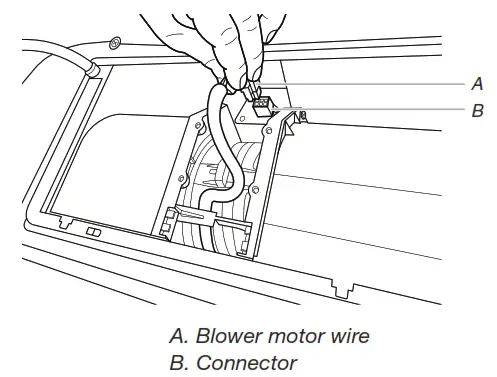 A

B

A. Blower motor wire
B. Connector