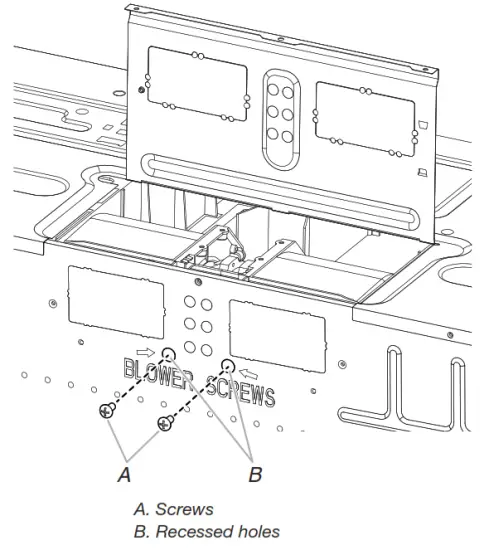 BLOWER SCREWS

A

B

A. Screws
B. Recessed holes