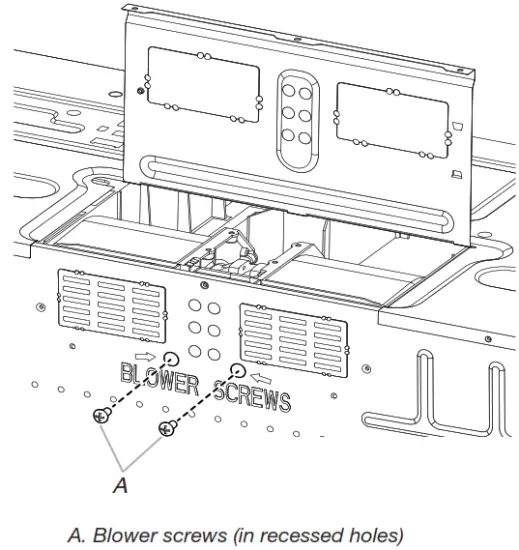 BLOWER SCREWS

A

A. Blower screws (in recessed holes)