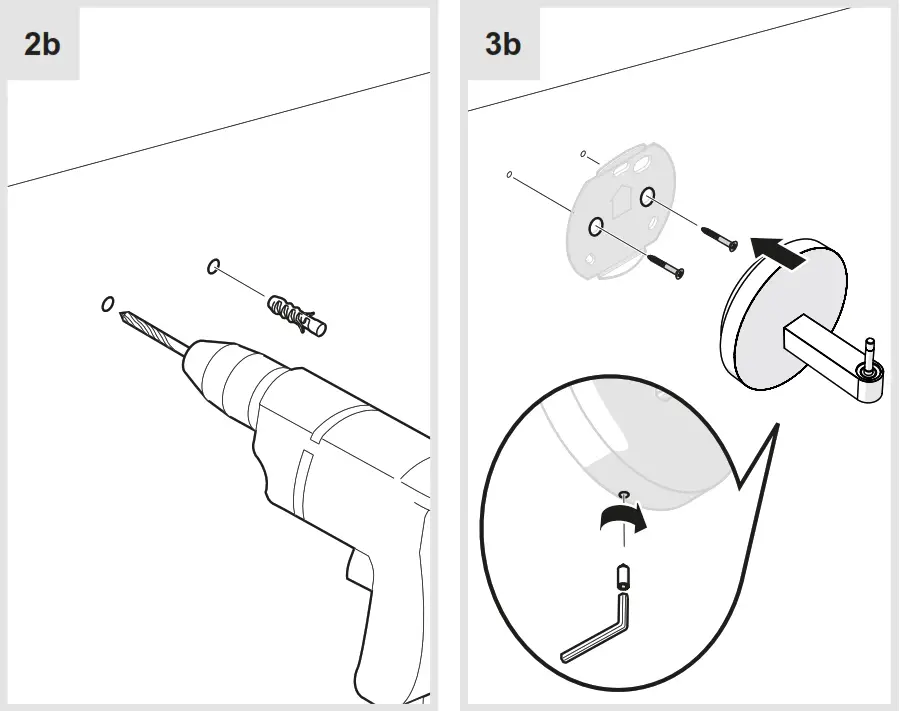 2b

3b