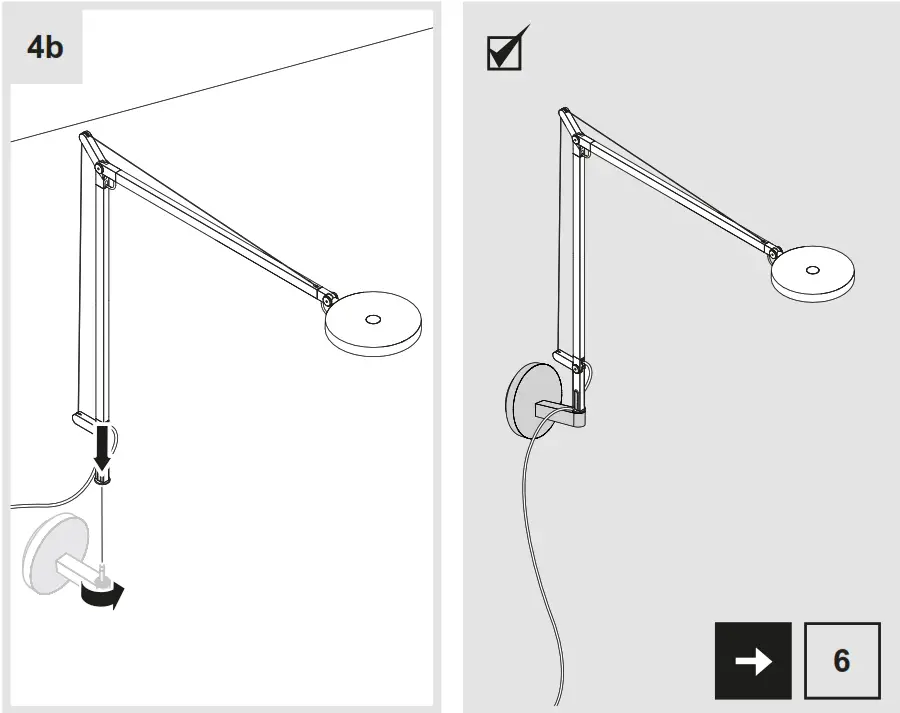 4b

6