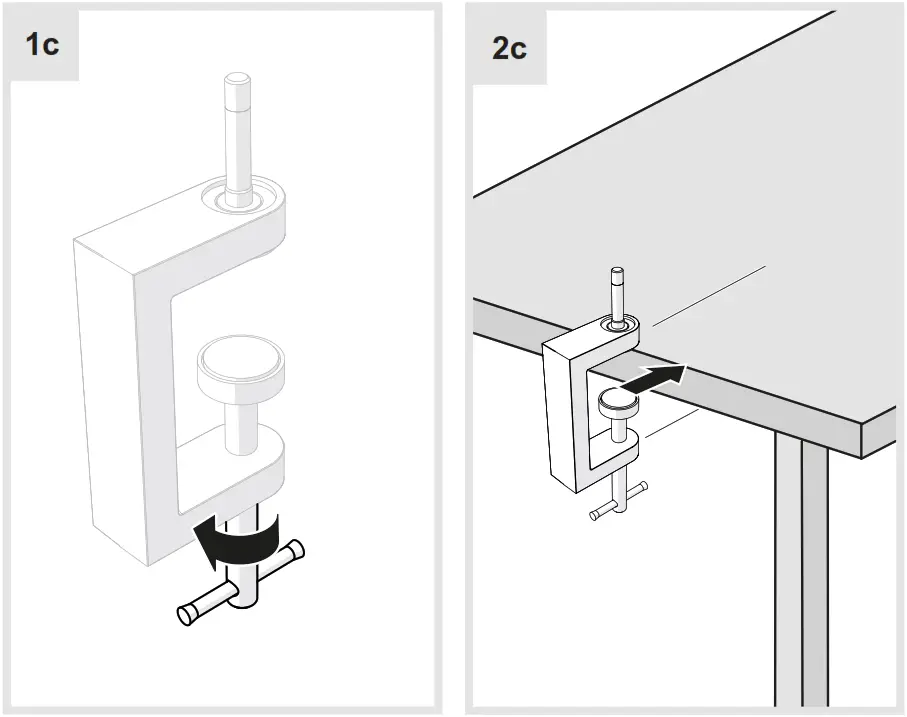 1c

2c