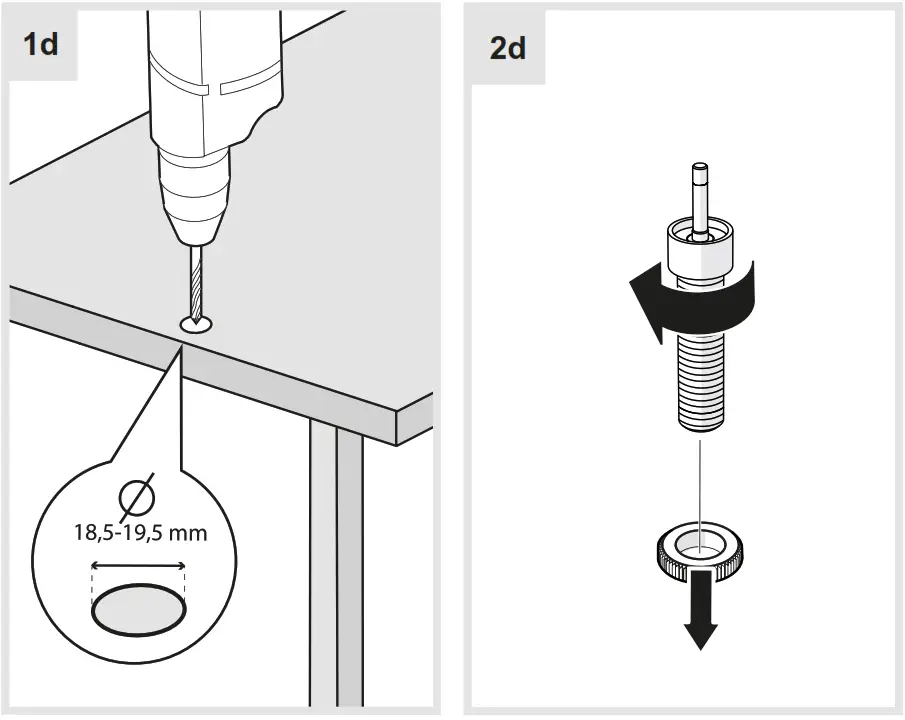 1d

$\varnothing$
18,5-19,5 mm

2d